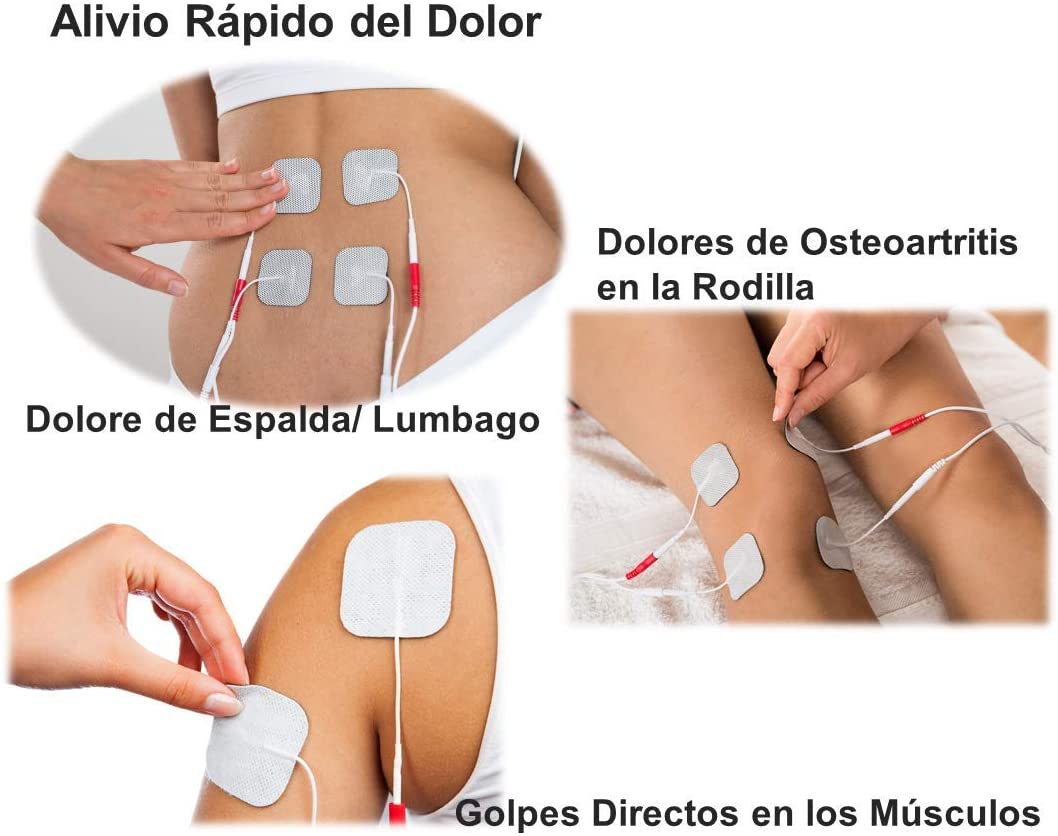 Alivio Rápido del Dolor

Dolores de Osteoartritis en la Rodilla

Dolore de Espalda/ Lumbago

Golpes Directos en los Músculos